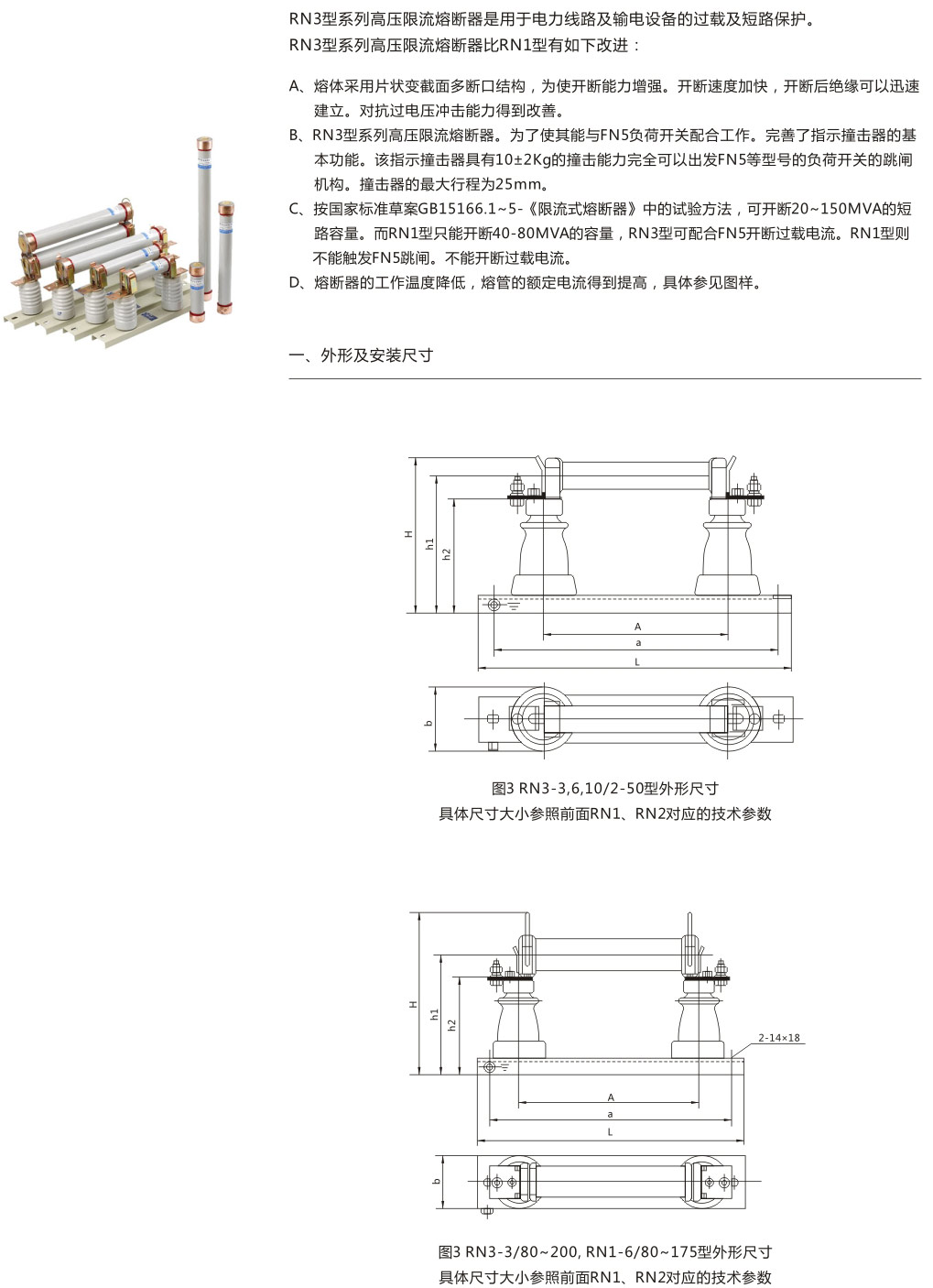 RN3型系列高压限流熔断器是用于电力线路及输电设备的过载及短路保护。
RN3型系列高压限流熔断器比RN1型有如下改进：

A、熔体采用片状变截面多断口结构，为使开断能力增强。开断速度加快，开断后绝缘可以迅速建立。对抗过电压冲击能力得到改善。
B、RN3型系列高压限流熔断器。为了使其能与FN5负荷开关配合工作。完善了指示撞击器的基本功能。该指示撞击器具有10±2Kg的撞击能力完全可以出发FN5等型号的负荷开关的跳闸机构。撞击器的最大行程为25mm。
C、按国家标准草案GB15166.1~5-《限流式熔断器》中的试验方法，可开断20~150MVA的短路容量。而RN1型只能开断40-80MVA的容量，RN3型可配合FN5开断过载电流。RN1型则不能触发FN5跳闸。不能开断过载电流。
D、熔断器的工作温度降低，熔管的额定电流得到提高，具体参见图样。

一、外形及安装尺寸

H
h1
h2
A
a
L
b

图3 RN3-3,6,10/2-50型外形尺寸
具体尺寸大小参照前面RN1、RN2对应的技术参数

H
h1
h2
2-14×18
A
a
L
b

图3 RN3-3/80~200, RN1-6/80~175型外形尺寸
具体尺寸大小参照前面RN1、RN2对应的技术参数